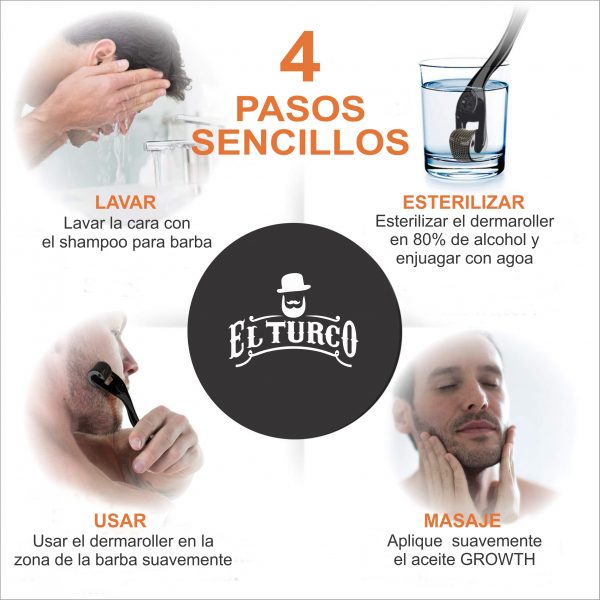 4
PASOS
SENCILLOS

LAVAR
Lavar la cara con el shampoo para barba

ESTERILIZAR
Esterilizar el dermaroller en 80% de alcohol y enjuagar con agoa

EL TURCO

USAR
Usar el dermaroller en la zona de la barba suavemente

MASAJE
Aplique suavemente el aceite GROWTH